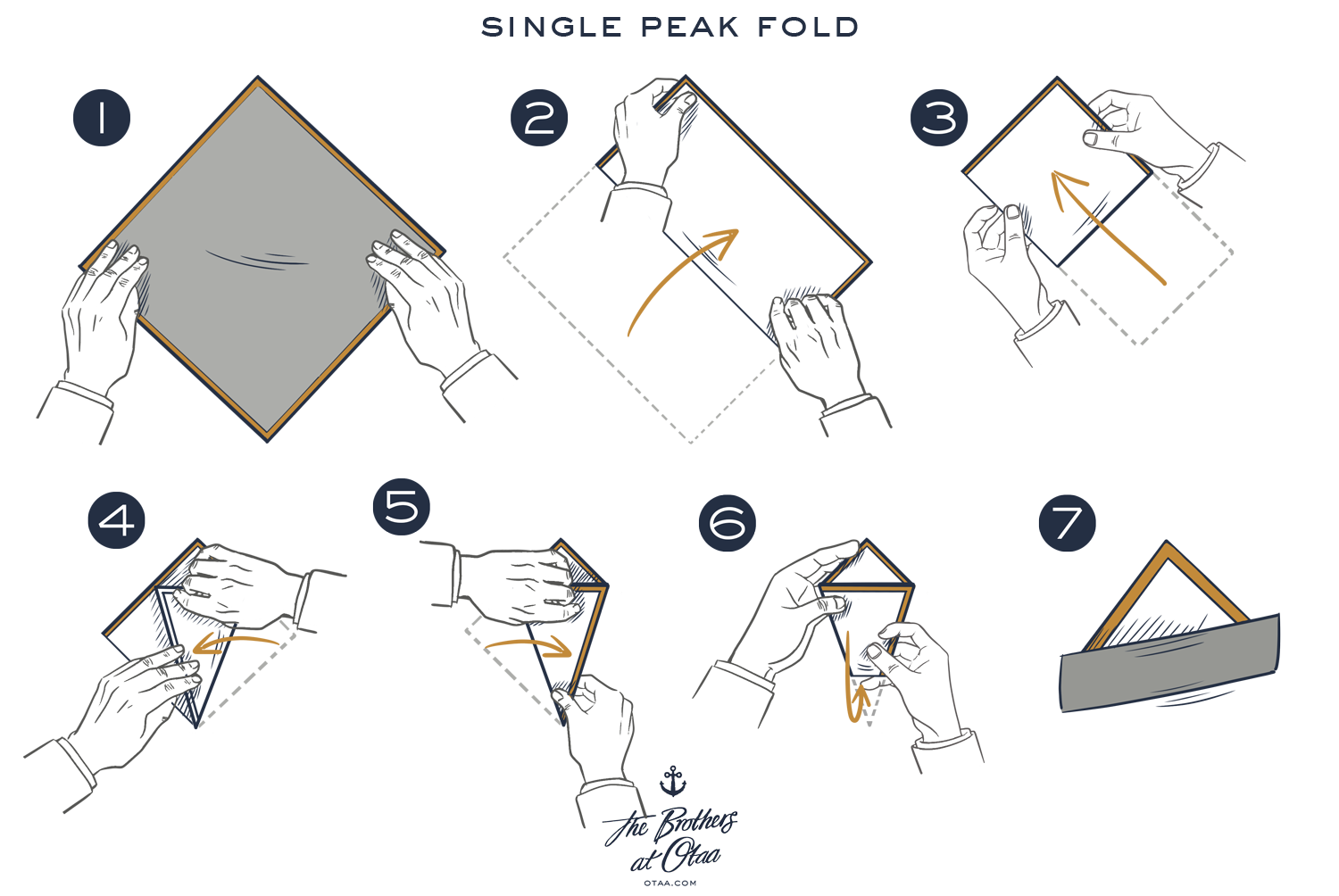 SINGLE PEAK FOLD

1

2

3

4

5

6

7

The Brothers at Otaa

OTAA.COM