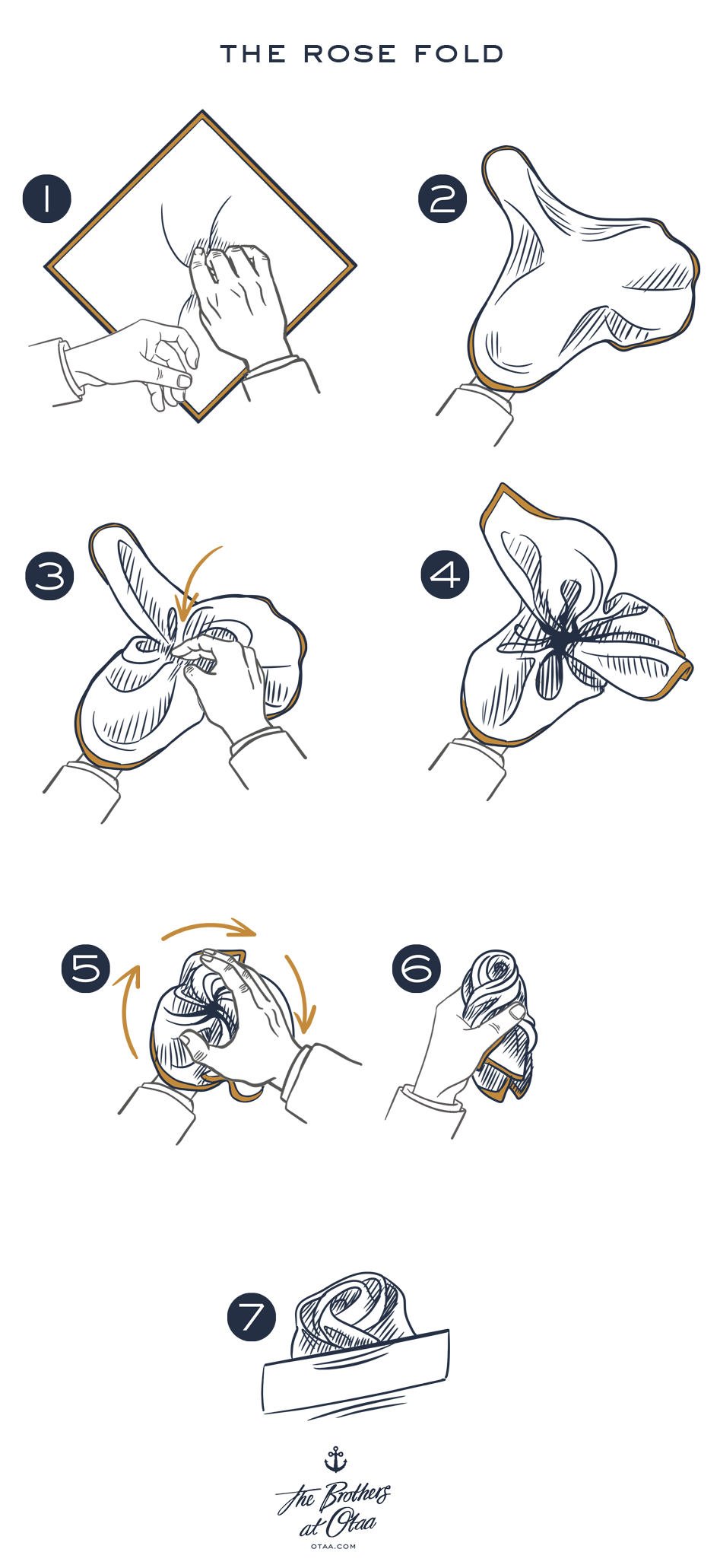 THE ROSE FOLD

1

2

3

4

5

6

7

The Brothers at Otaa

OTAA.COM