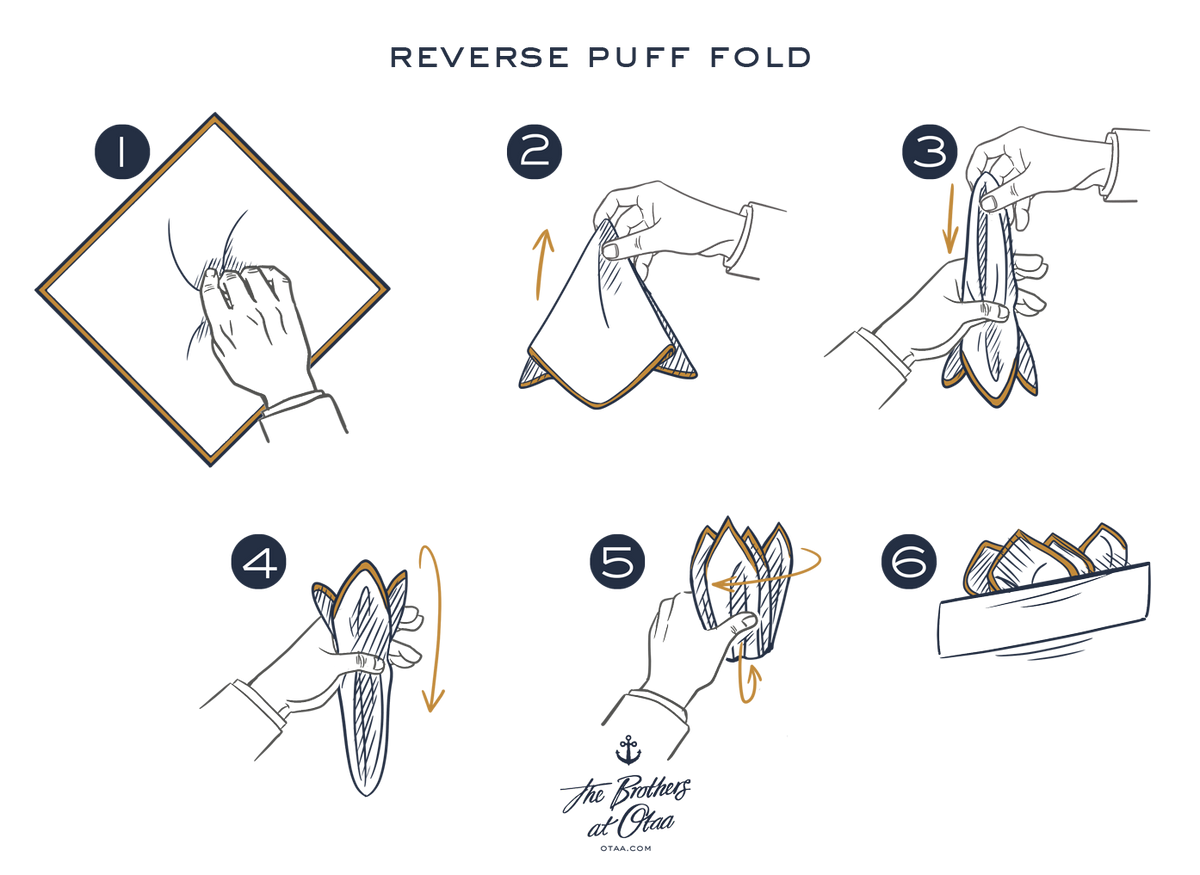 REVERSE PUFF FOLD

1

2

3

4

5

6

The Brothers at Otaa

OTAA.COM