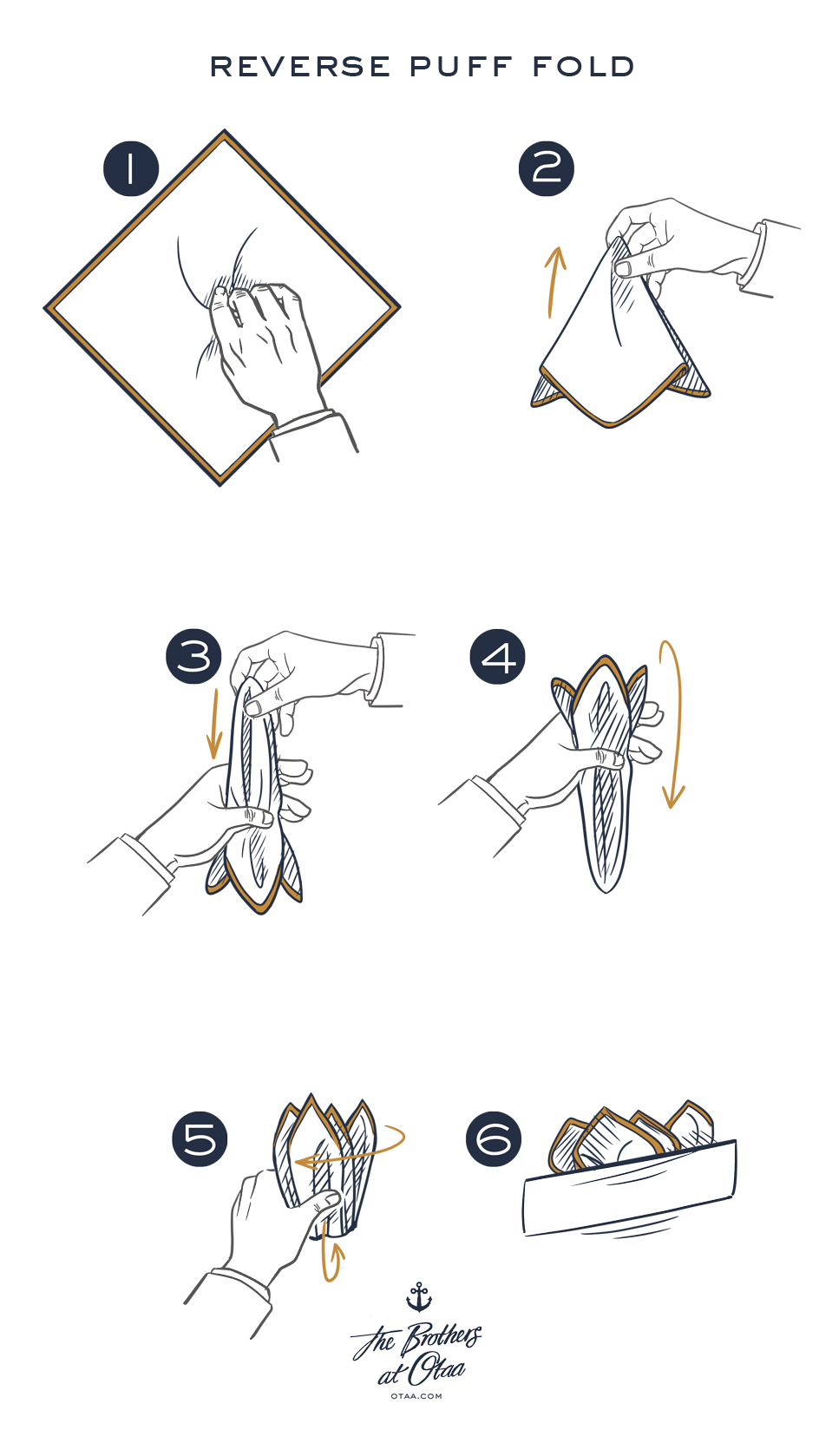 REVERSE PUFF FOLD

1

2

3

4

5

6

The Brothers at Otaa

OTAA.COM