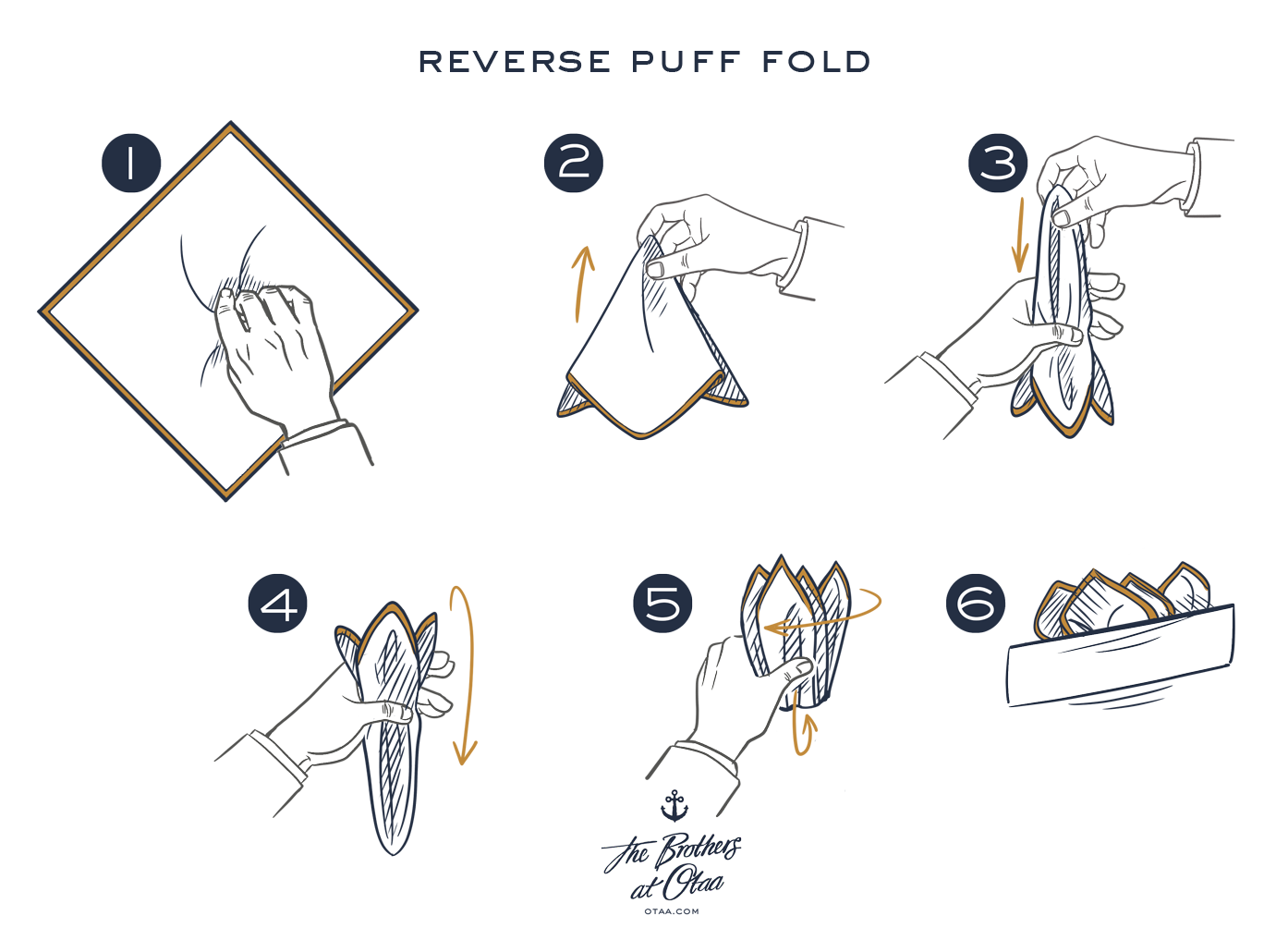 REVERSE PUFF FOLD

1

2

3

4

5

6

The Brothers at Otaa

OTAA.COM