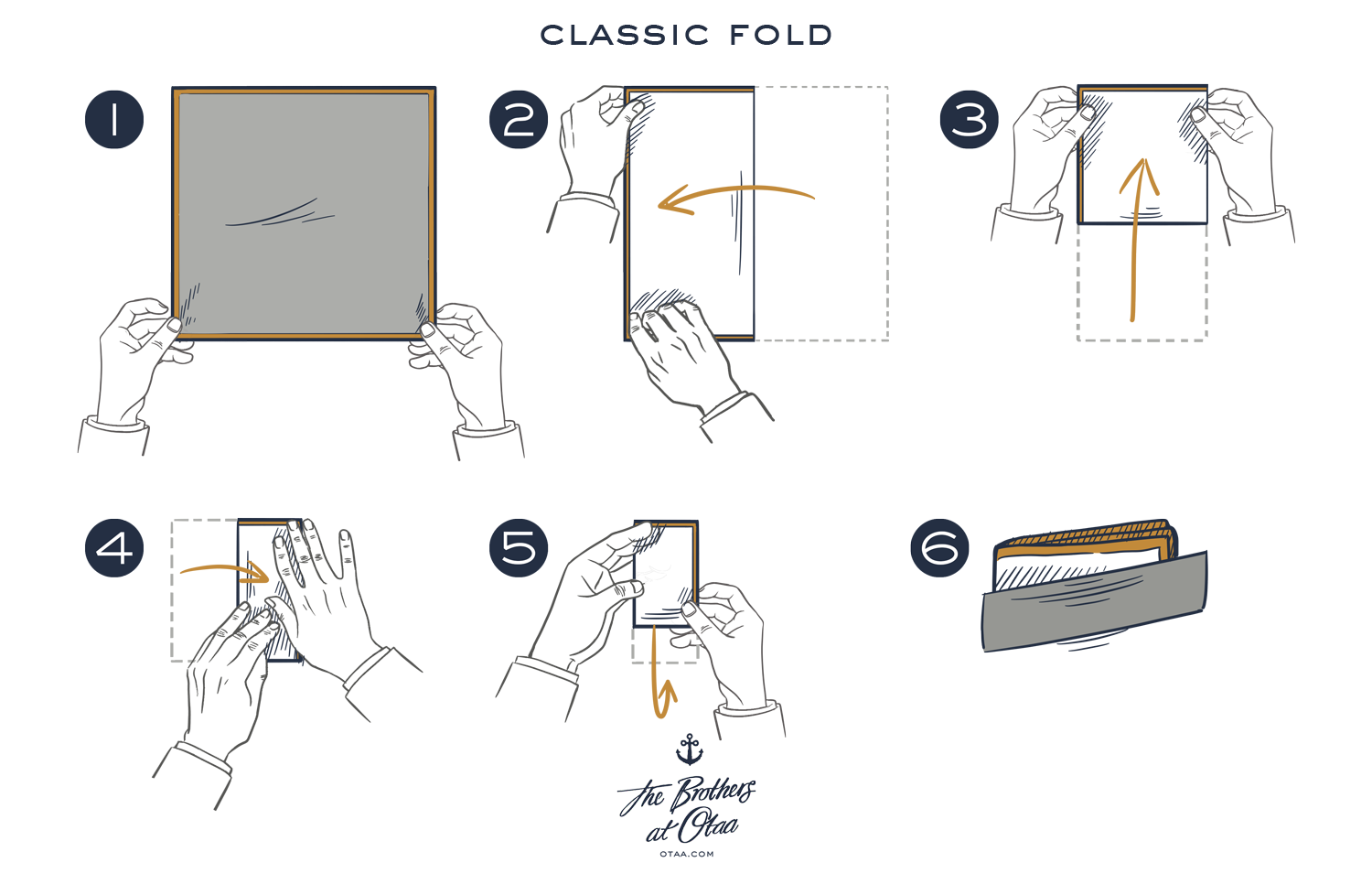 CLASSIC FOLD

1

2

3

4

5

6

The Brothers at Otaa
OTAA.COM