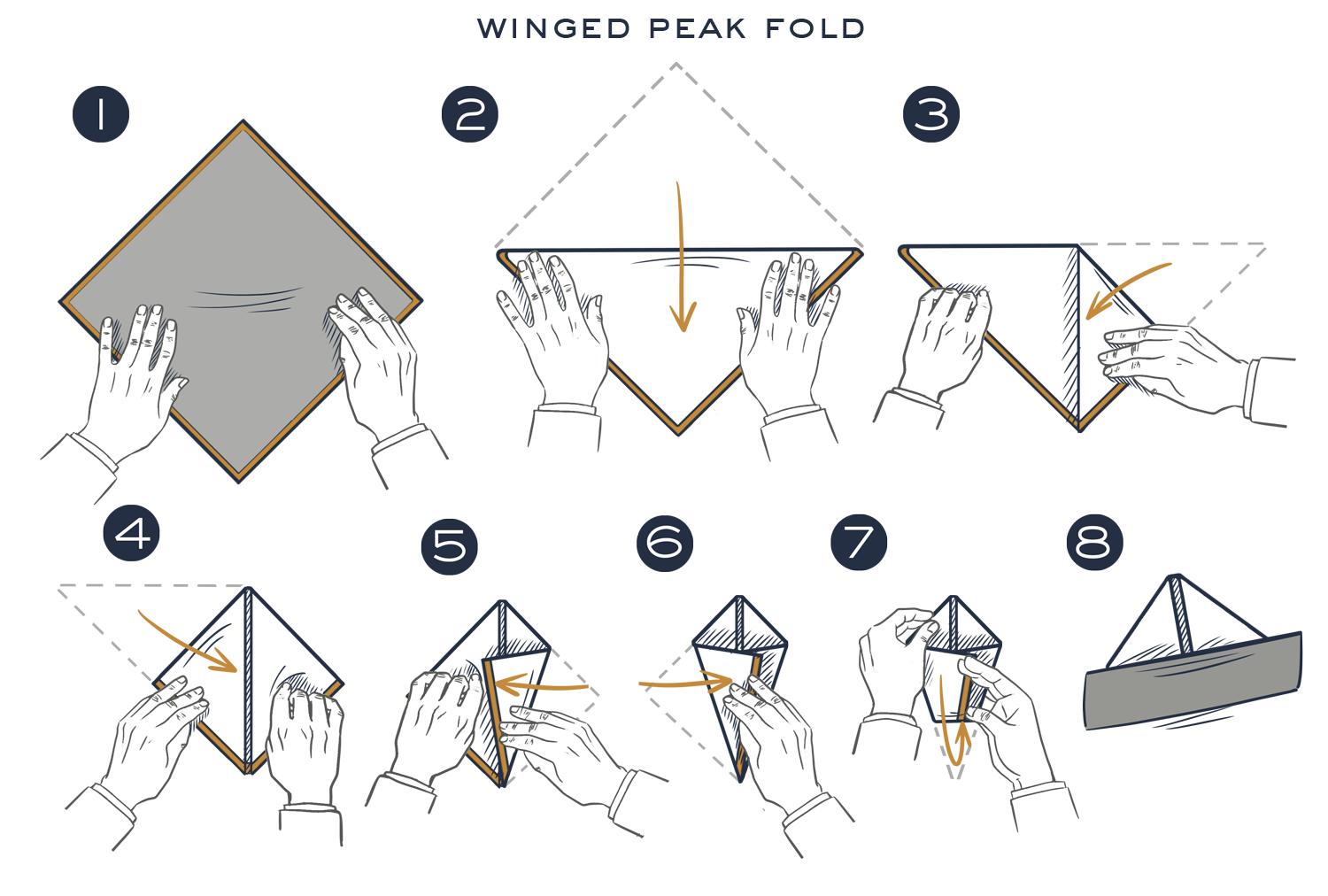 WINGED PEAK FOLD

1

2

3

4

5

6

7

8