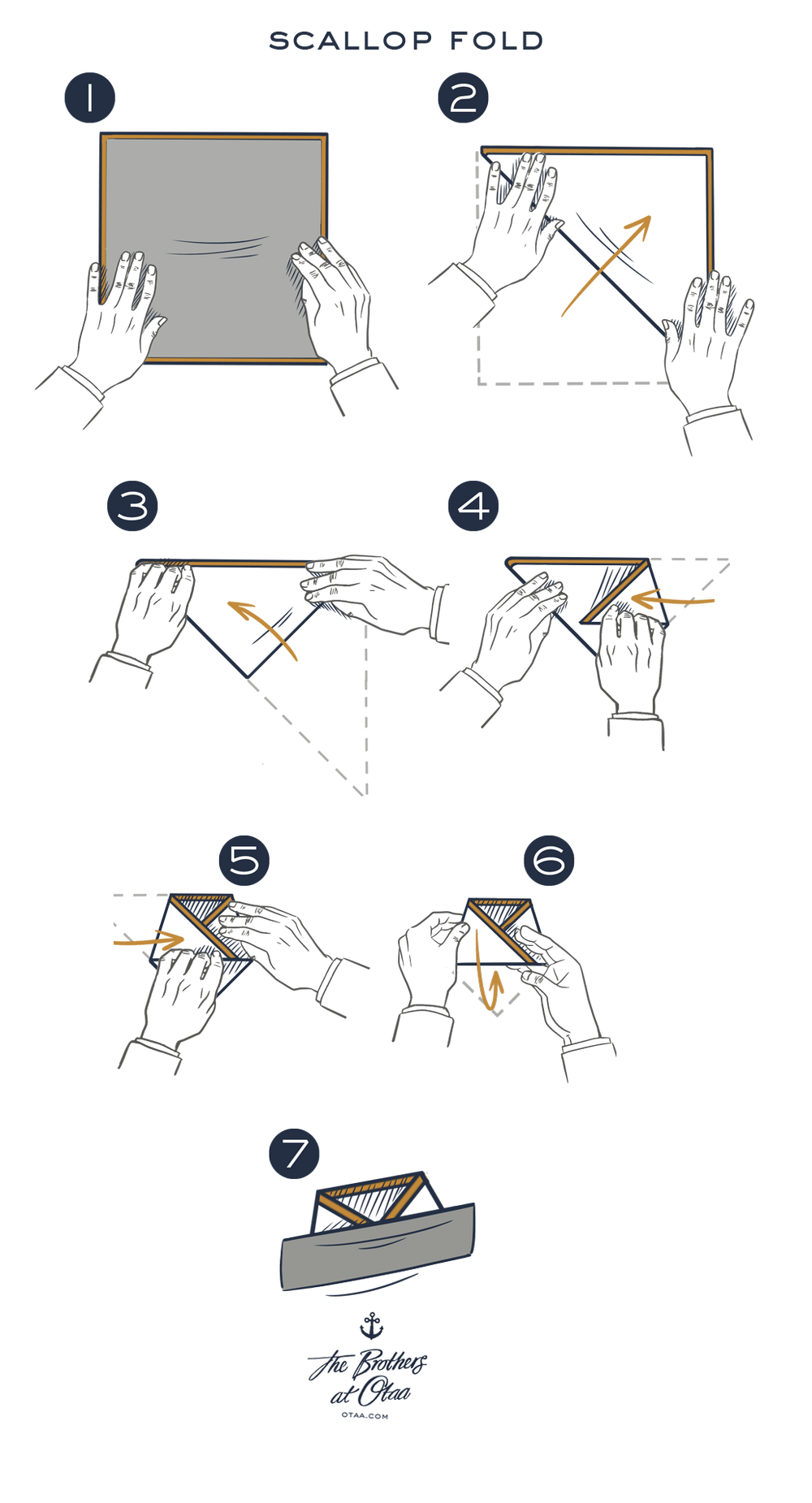 SCALLOP FOLD

1

2

3

4

5

6

7

The Brothers at Otaa
OTAA.COM