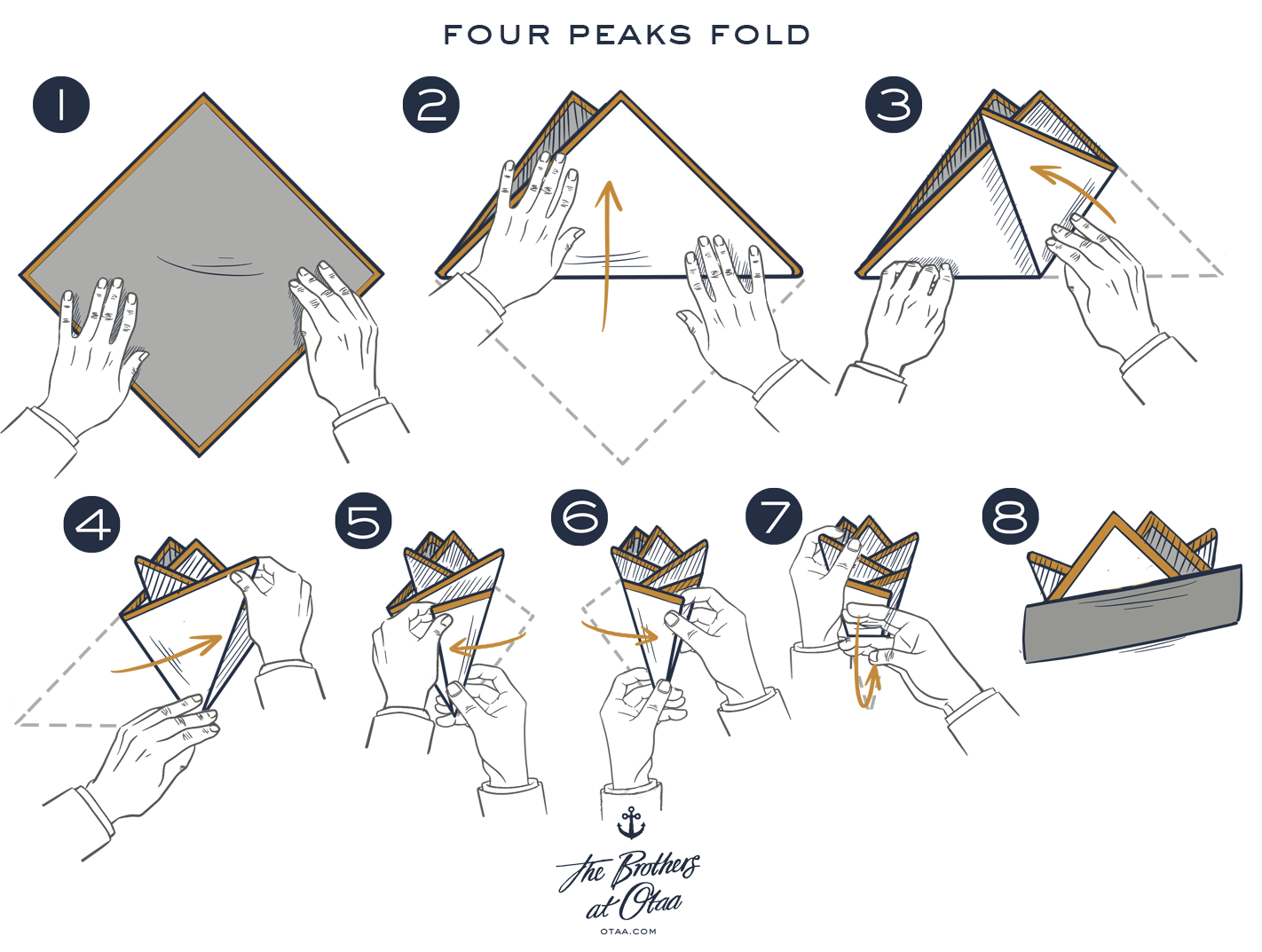 FOUR PEAKS FOLD

1

2

3

4

5

6

7

8

The Brothers at Otaa

OTAA.COM